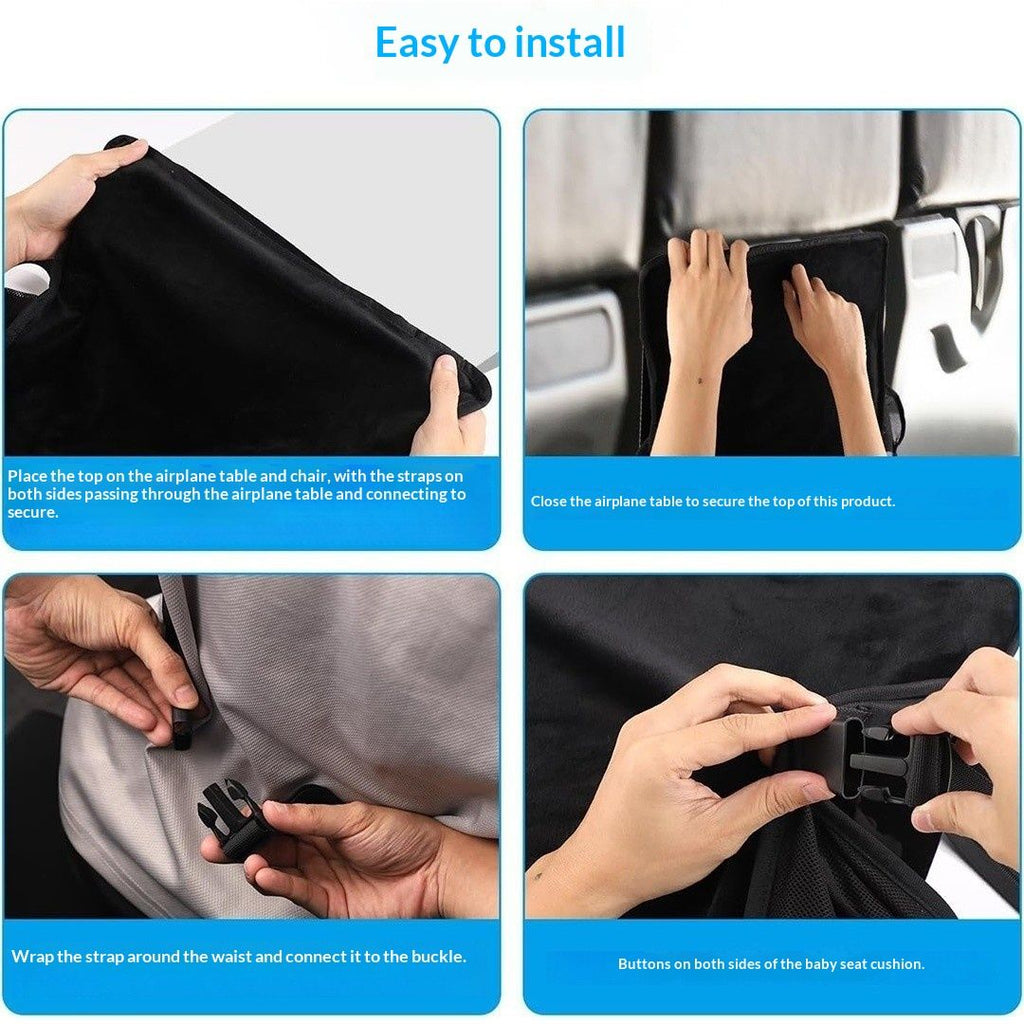 Easy to install

Place the top on the airplane table and chair, with the straps on both sides passing through the airplane table and connecting to secure.

Close the airplane table to secure the top of this product.

Wrap the strap around the waist and connect it to the buckle.

Buttons on both sides of the baby seat cushion.